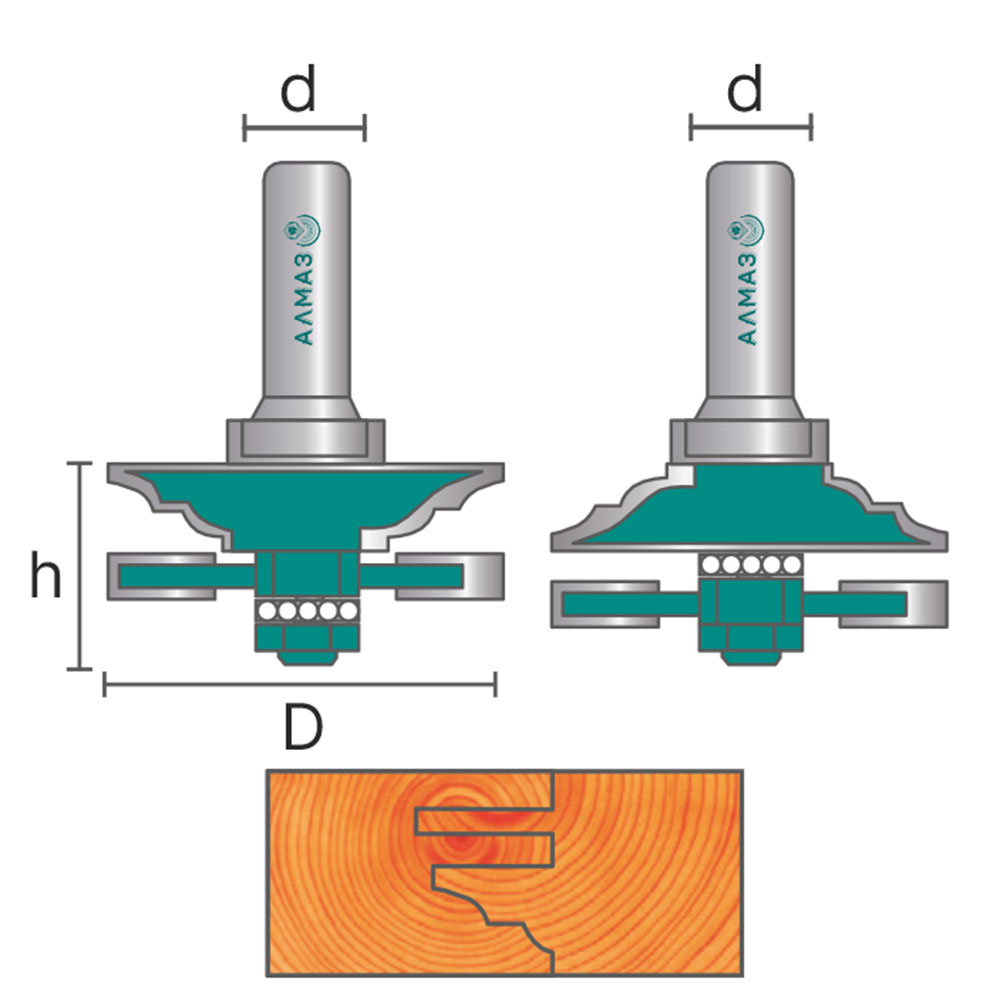 d
d
АЛМАЗ
АЛМАЗ
h
D